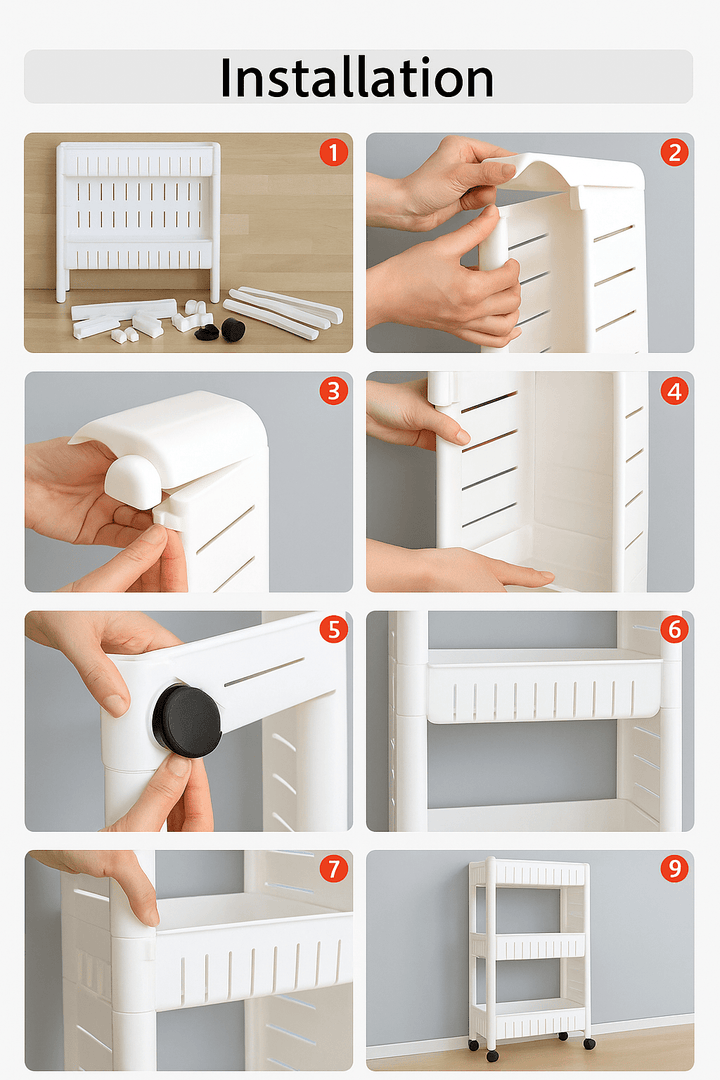 Installation

1

2

3

4

5

6

7

9